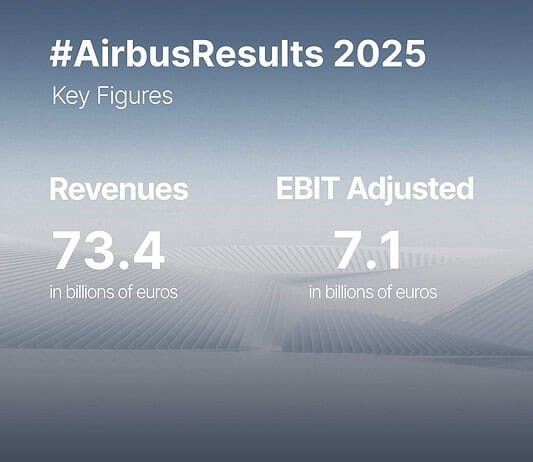 #AirbusResults 2025
Key Figures

Revenues
73.4
in billions of euros

EBIT Adjusted
7.1
in billions of euros