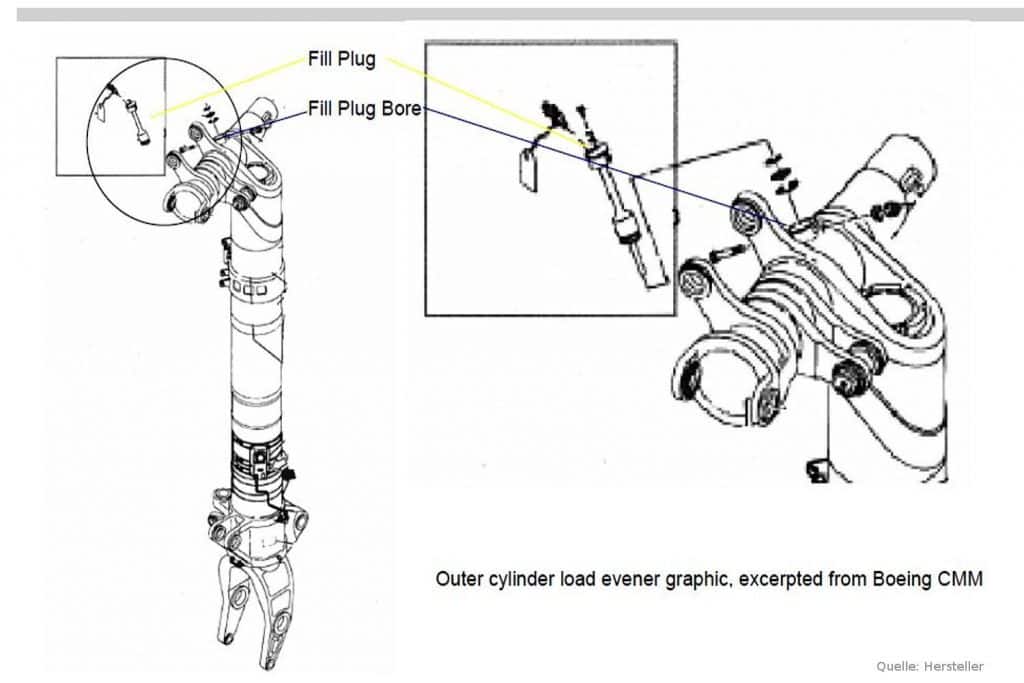 Fill Plug
Fill Plug Bore

Outer cylinder load evener graphic, excerpted from Boeing CMM

Quelle: Hersteller